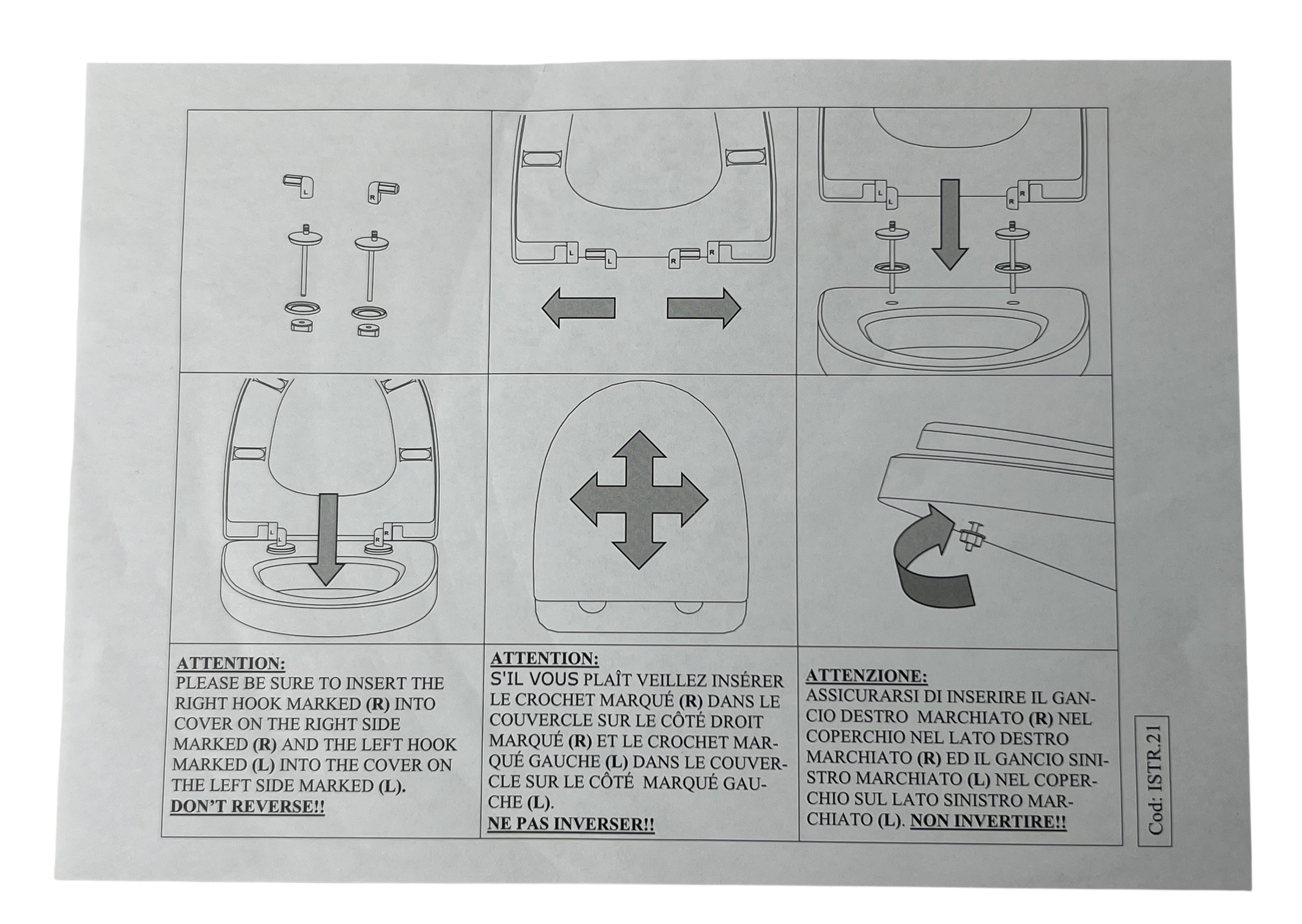 L R

L L R R

L L R R

L L R R

ATTENTION:
PLEASE BE SURE TO INSERT THE RIGHT HOOK MARKED (R) INTO COVER ON THE RIGHT SIDE MARKED (R) AND THE LEFT HOOK MARKED (L) INTO THE COVER ON THE LEFT SIDE MARKED (L).
DON'T REVERSE!!

ATTENTION:
S'IL VOUS PLAÎT VEILLEZ INSÉRER LE CROCHET MARQUÉ (R) DANS LE COUVERCLE SUR LE CÔTÉ DROIT MARQUÉ (R) ET LE CROCHET MARQUÉ GAUCHE (L) DANS LE COUVERCLE SUR LE CÔTÉ MARQUÉ GAUCHE (L).
NE PAS INVERSER!!

ATTENZIONE:
ASSICURARSI DI INSERIRE IL GANCIO DESTRO MARCHIATO (R) NEL COPERCHIO NEL LATO DESTRO MARCHIATO (R) ED IL GANCIO SINISTRO MARCHIATO (L) NEL COPERCHIO SUL LATO SINISTRO MARCHIATO (L). NON INVERTIRE!!

Cod: ISTR.21