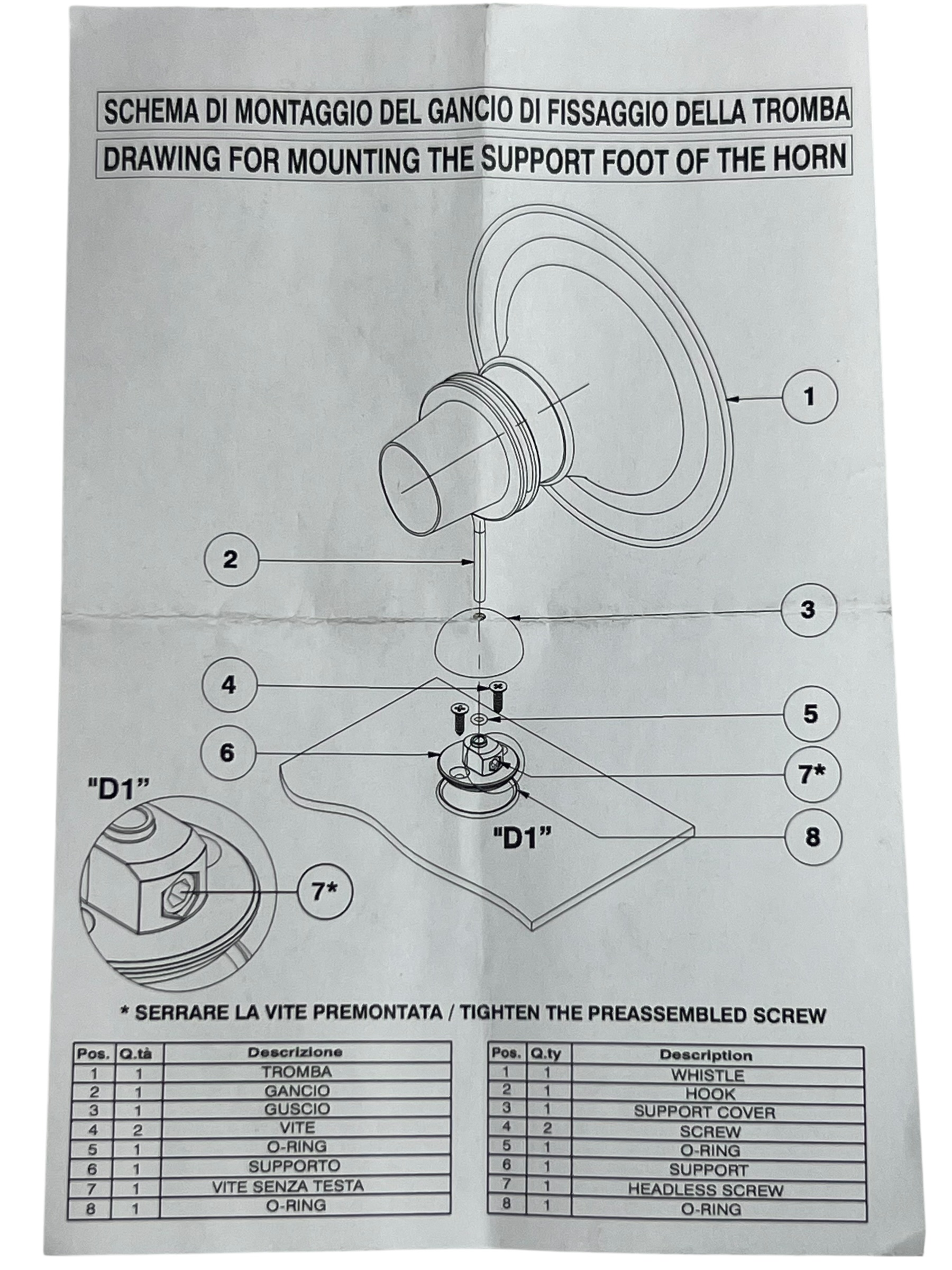 SCHEMA DI MONTAGGIO DEL GANCIO DI FISSAGGIO DELLA TROMBA

DRAWING FOR MOUNTING THE SUPPORT FOOT OF THE HORN

1

2

3

4

5

6

7*

8

"D1"

"D1"

7*

* SERRARE LA VITE PREMONTATA / TIGHTEN THE PREASSEMBLED SCREW

| Pos. | Q.tà | Descrizione |
|---|---|---|
| 1 | 1 | TROMBA |
| 2 | 1 | GANCIO |
| 3 | 1 | GUSCIO |
| 4 | 2 | VITE |
| 5 | 1 | O-RING |
| 6 | 1 | SUPPORTO |
| 7 | 1 | VITE SENZA TESTA |
| 8 | 1 | O-RING |

| Pos. | Q.ty | Description |
|---|---|---|
| 1 | 1 | WHISTLE |
| 2 | 1 | HOOK |
| 3 | 1 | SUPPORT COVER |
| 4 | 2 | SCREW |
| 5 | 1 | O-RING |
| 6 | 1 | SUPPORT |
| 7 | 1 | HEADLESS SCREW |
| 8 | 1 | O-RING |